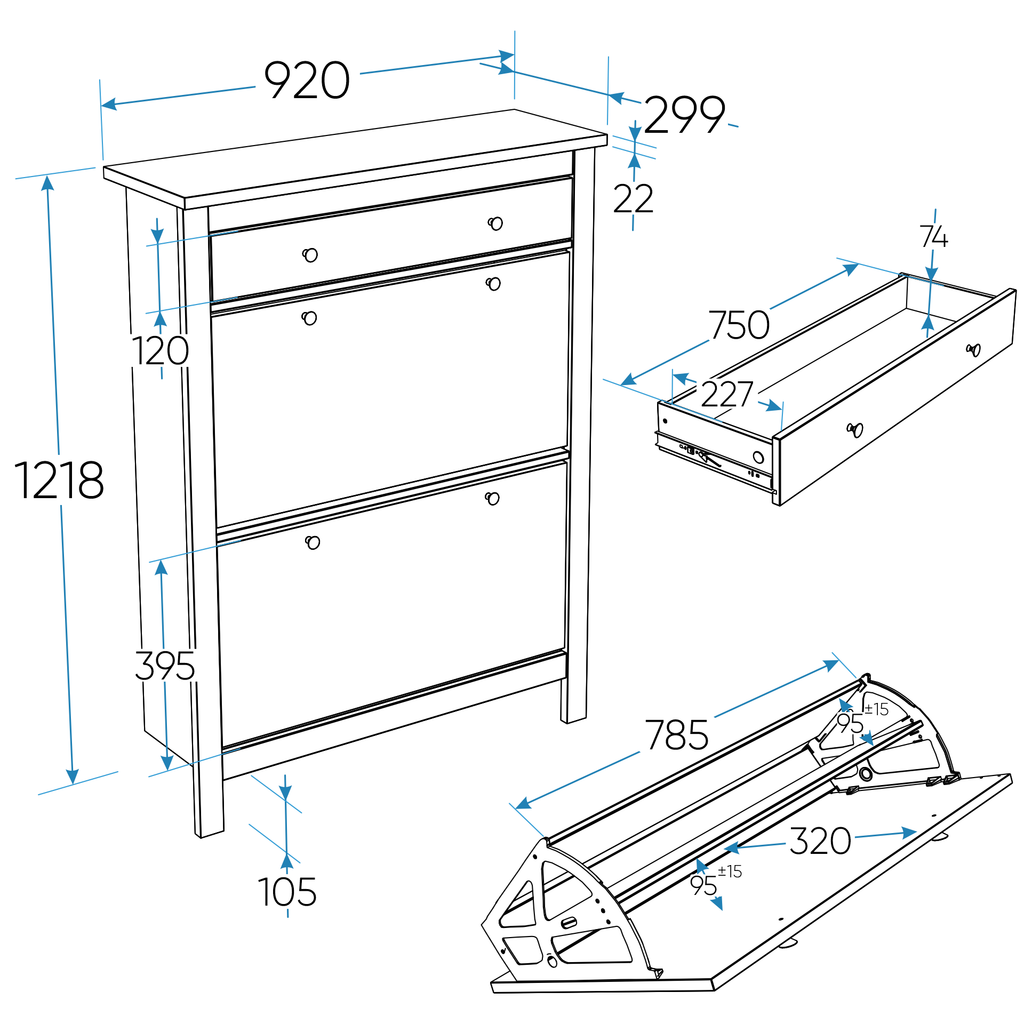 920
299
22
120
1218
395
105
74
750
227
785
95
±15
320
95
±15